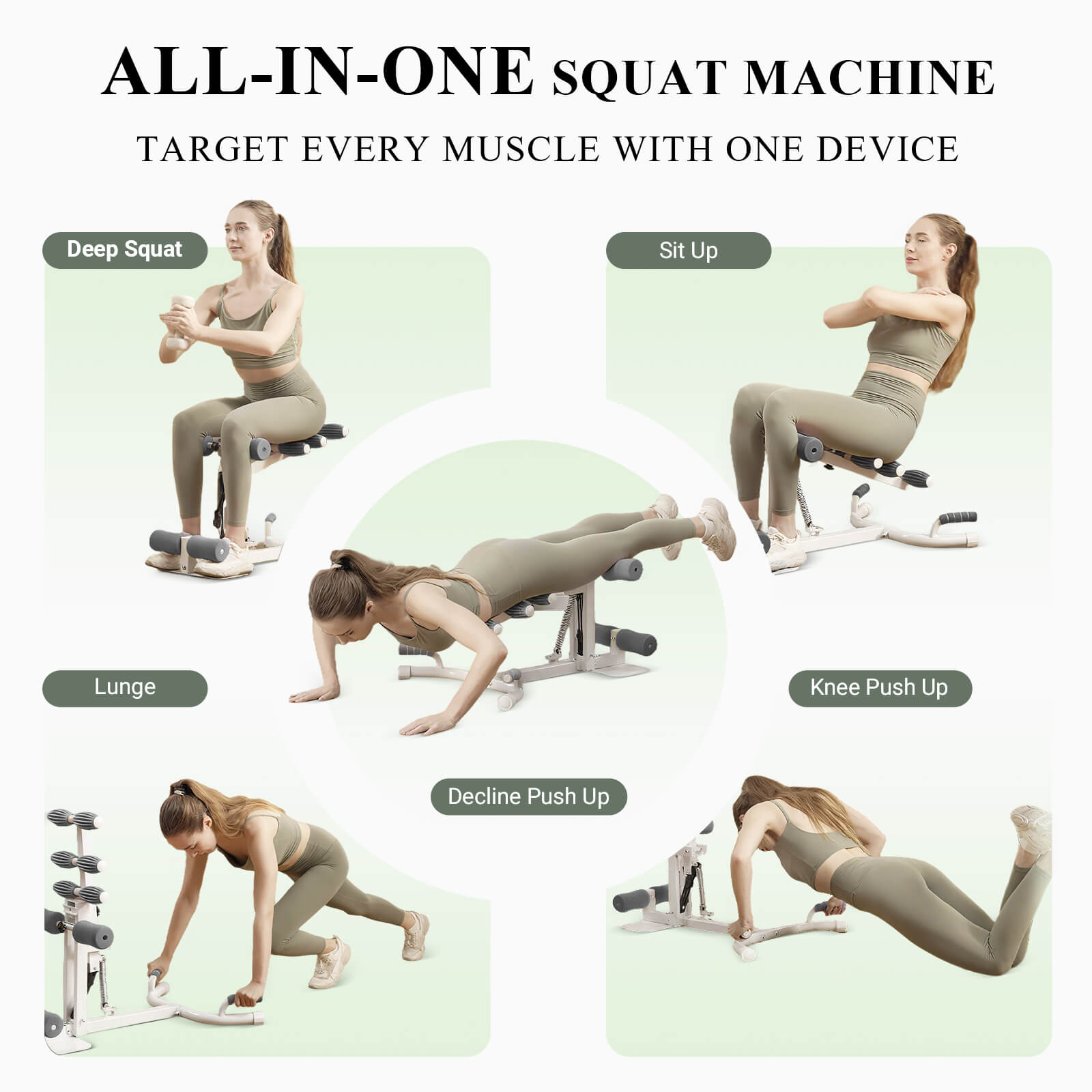 ALL-IN-ONE SQUAT MACHINE

TARGET EVERY MUSCLE WITH ONE DEVICE

Deep Squat

Sit Up

Lunge

Knee Push Up

Decline Push Up